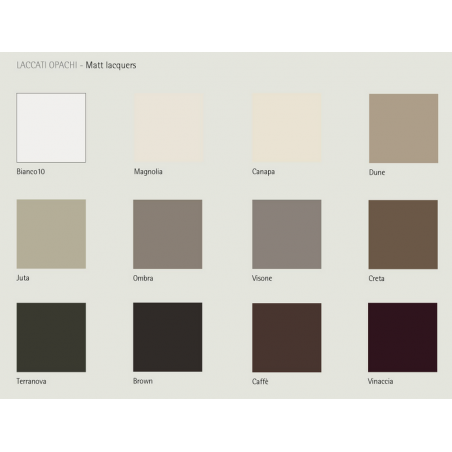 LACCATI OPACHI - Matt lacquers

Bianco10

Magnolia

Canapa

Dune

Juta

Ombra

Visone

Creta

Terranova

Brown

Caffè

Vinaccia